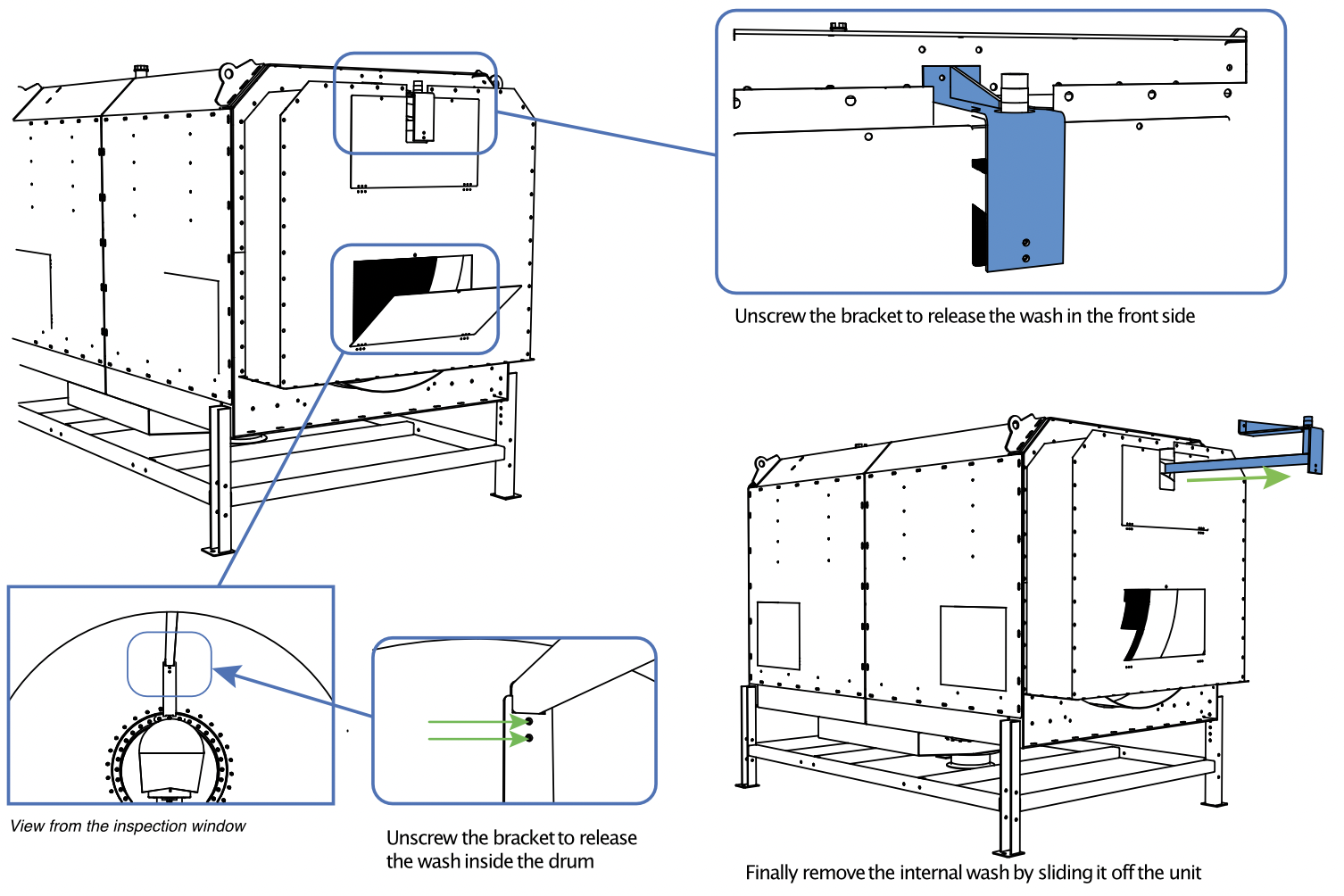 Unscrew the bracket to release the wash in the front side

View from the inspection window

Unscrew the bracket to release the wash inside the drum

Finally remove the internal wash by sliding it off the unit