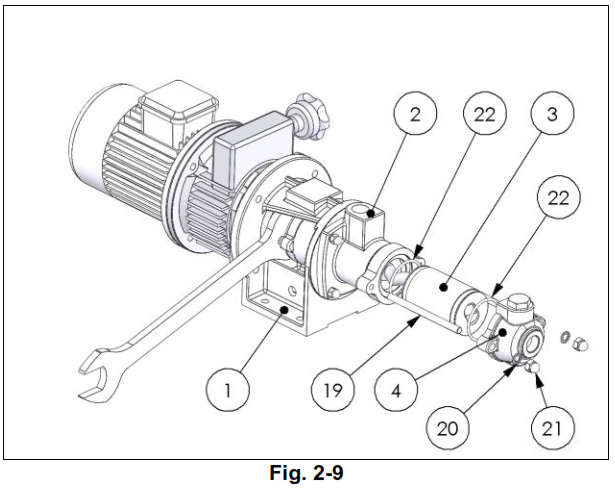 2
22
3
22
1
19
4
20
21

Fig. 2-9